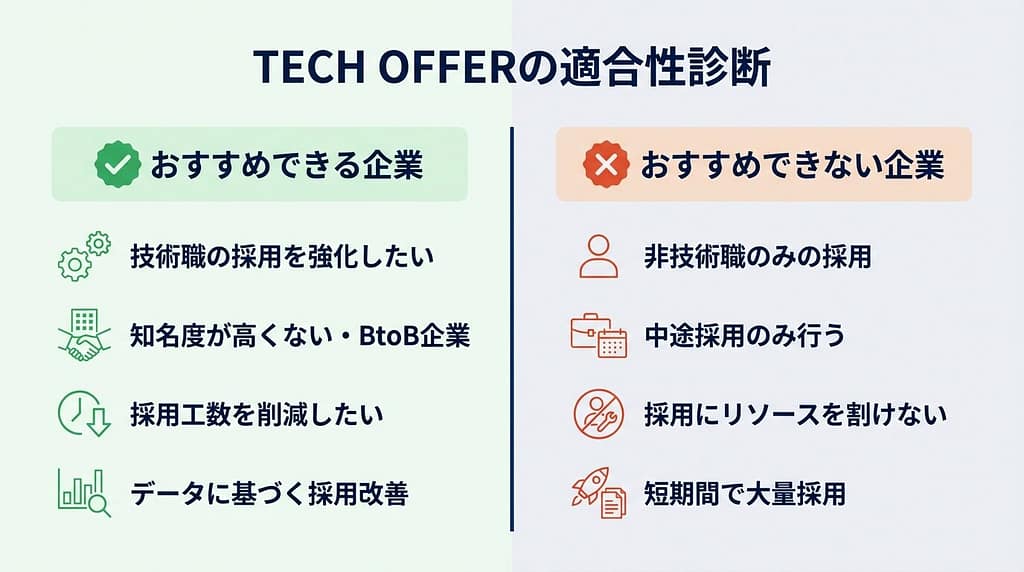 TECH OFFERの適合性診断

おすすめできる企業

技術職の採用を強化したい

知名度が高くない・BtoB企業

採用工数を削減したい

データに基づく採用改善

おすすめできない企業

非技術職のみの採用

中途採用のみ行う

採用にリソースを割けない

短期間で大量採用